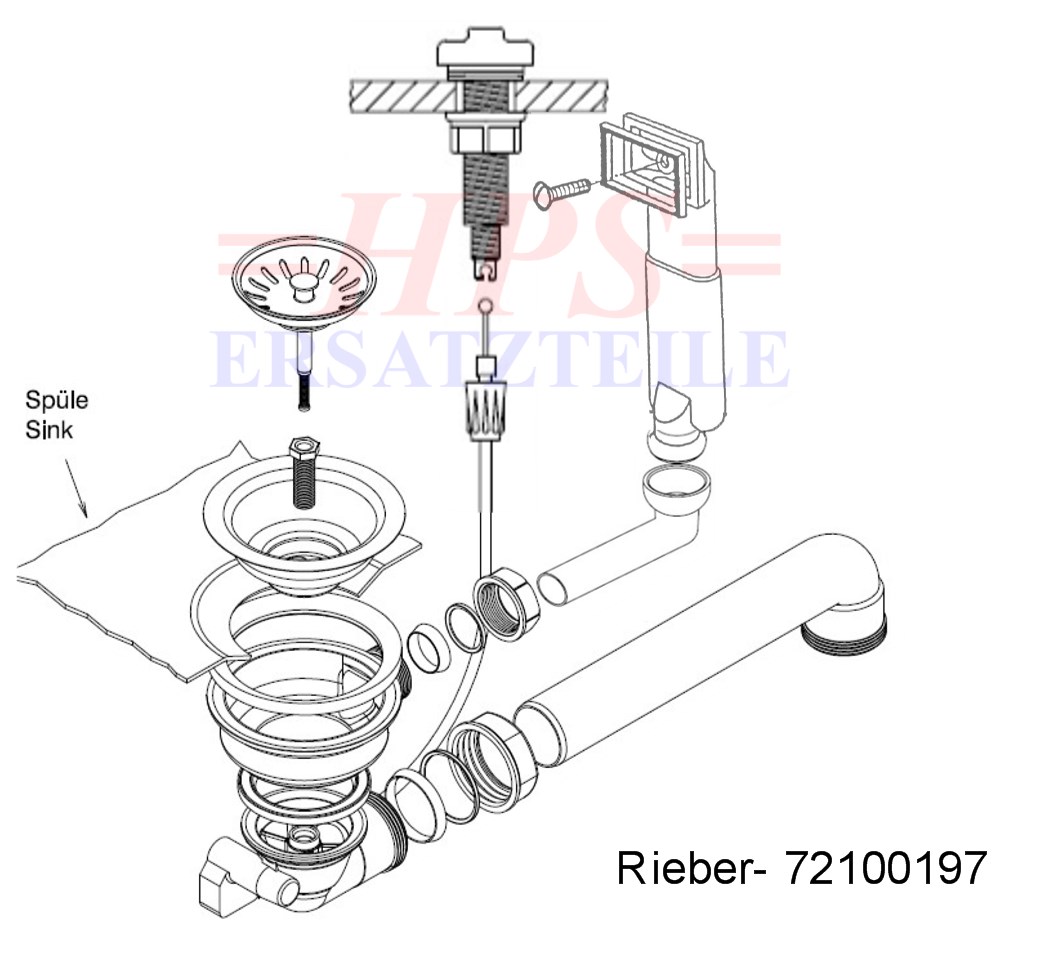 HPS
ERSATZTEILE

Spüle
Sink

Rieber- 72100197