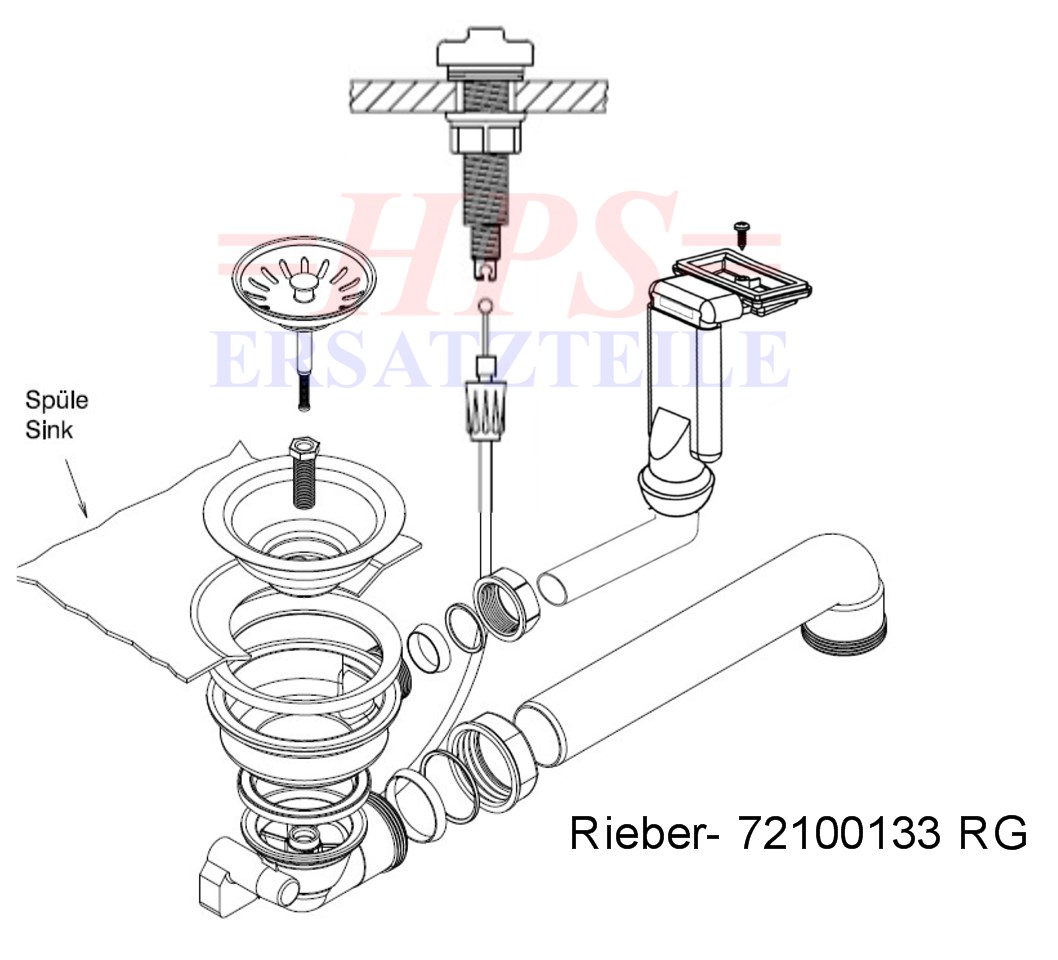 HPS
ERSATZTEILE

Spüle
Sink

Rieber- 72100133 RG