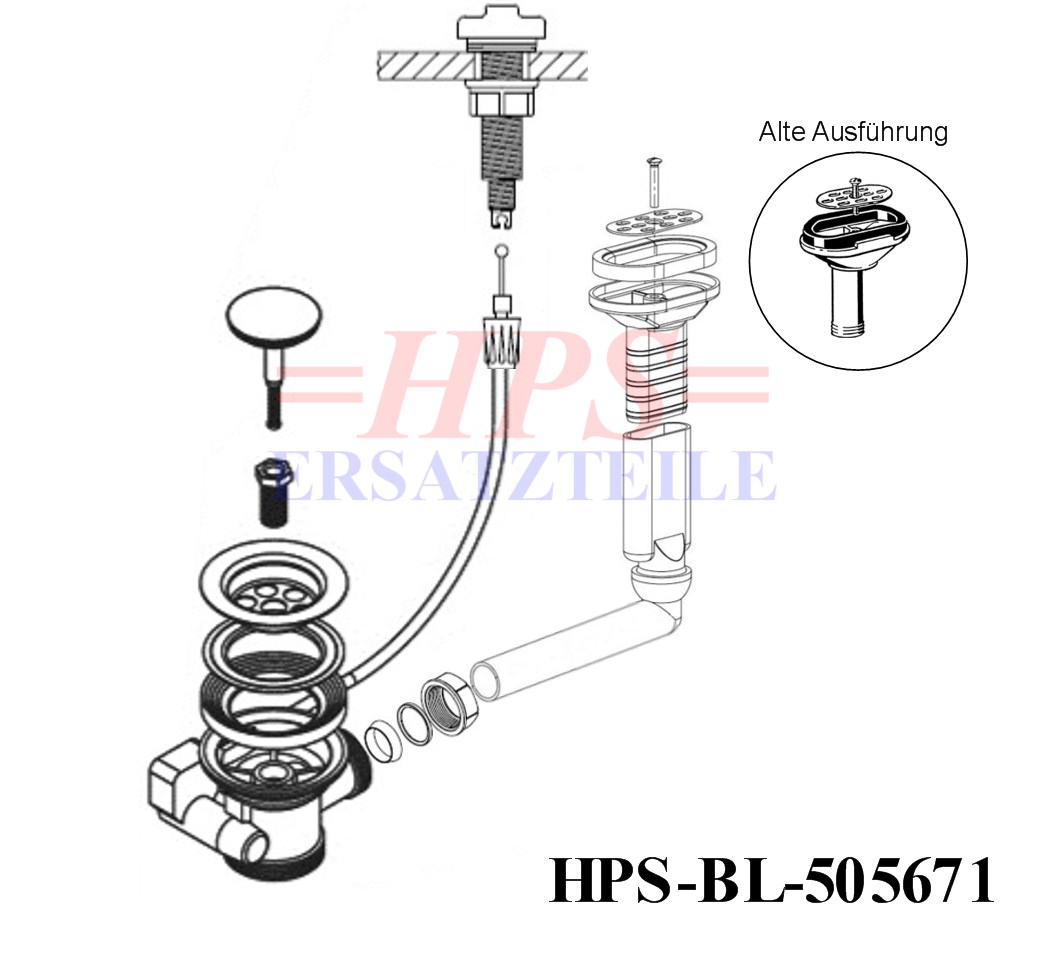 Alte Ausführung

HPS
ERSATZTEILE

HPS-BL-505671