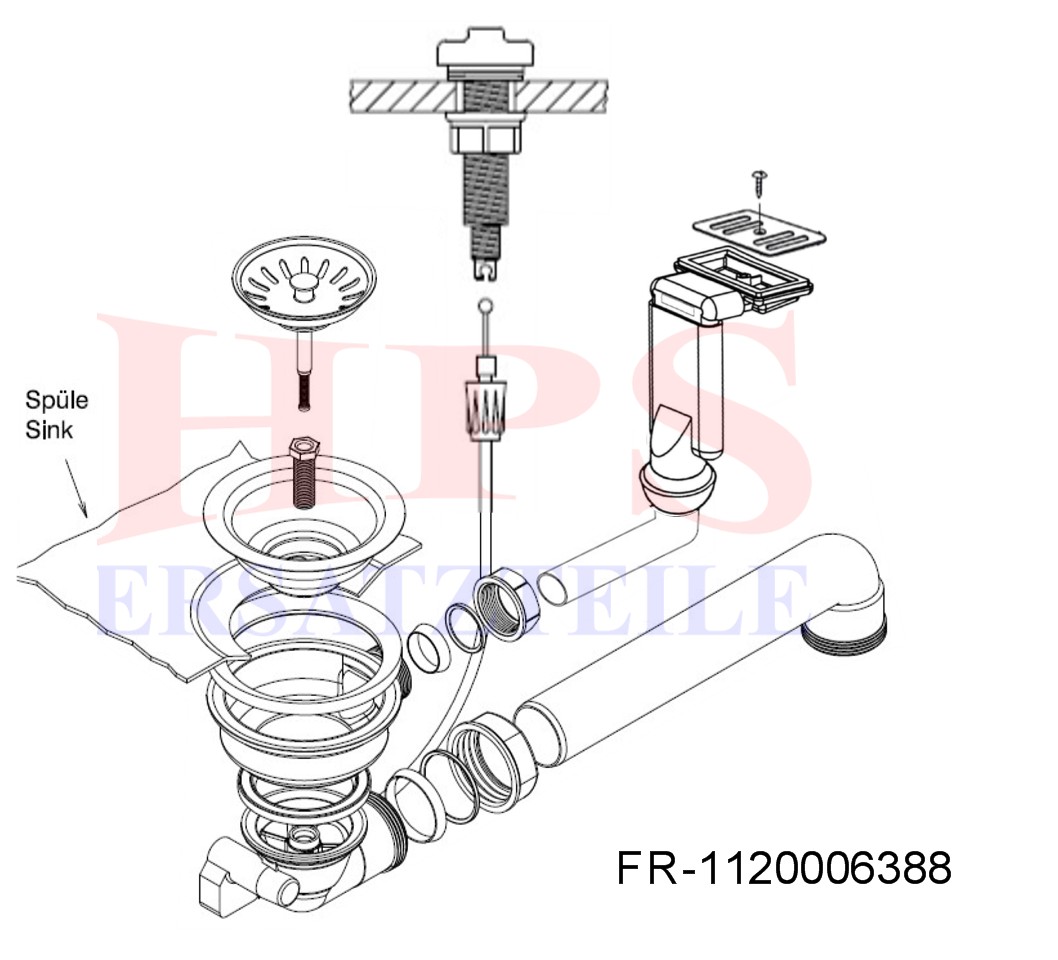 HPS
ERSATZTEILE

Spüle
Sink

FR-1120006388