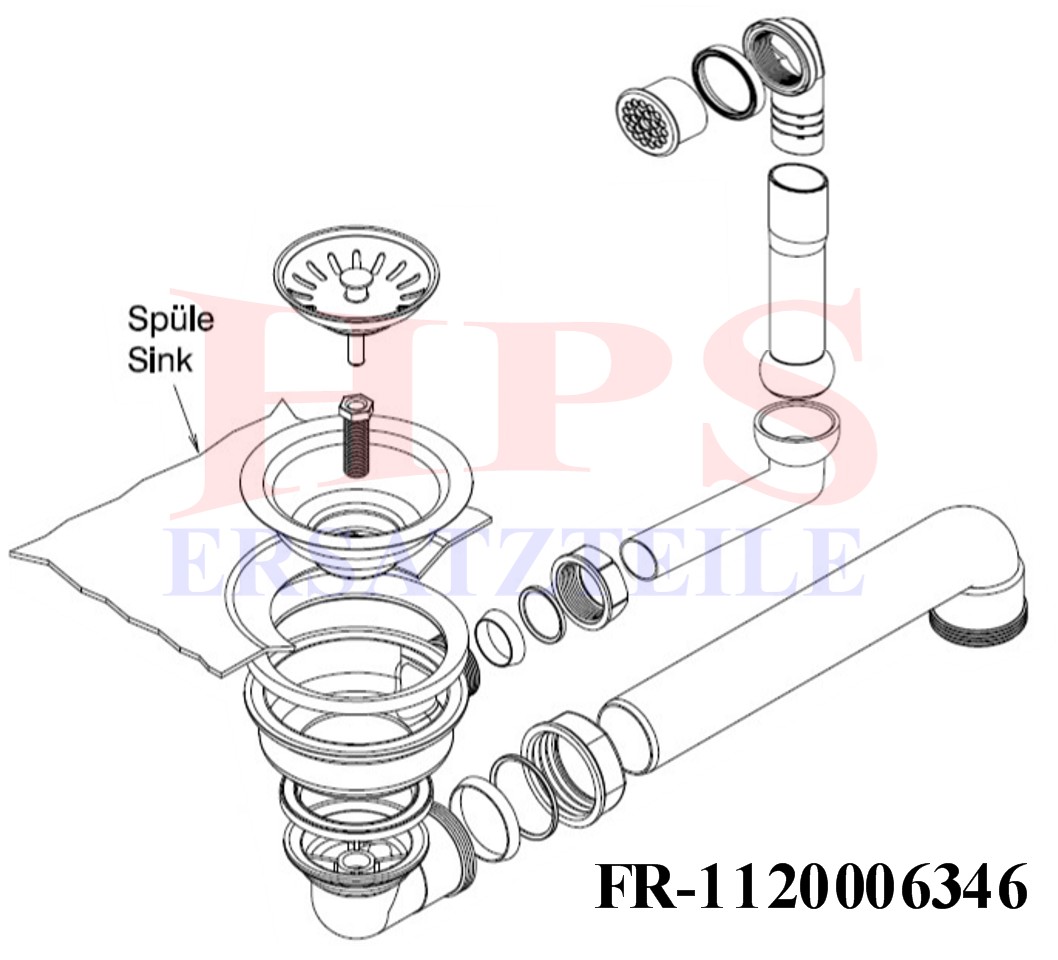 Spüle
Sink

HPS
ERSATZTEILE

FR-1120006346