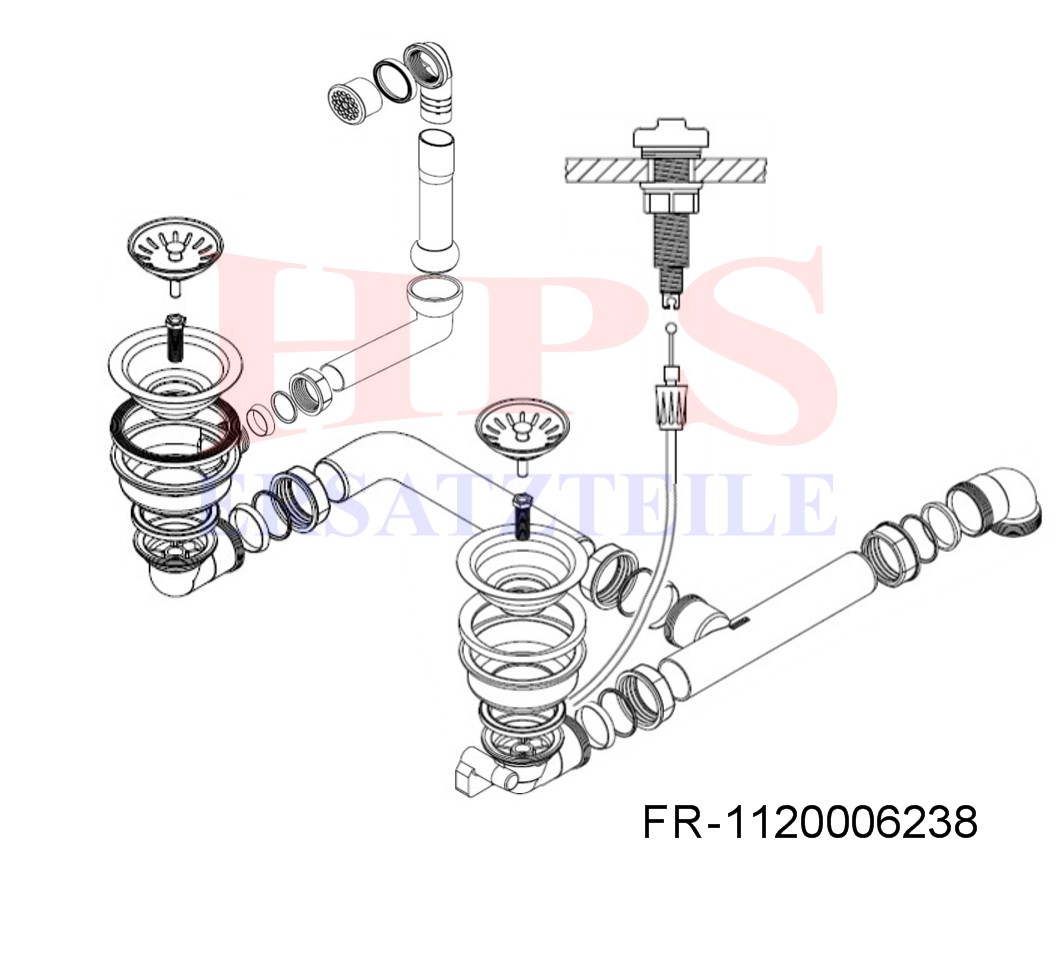 HPS
ERSATZTEILE

FR-1120006238